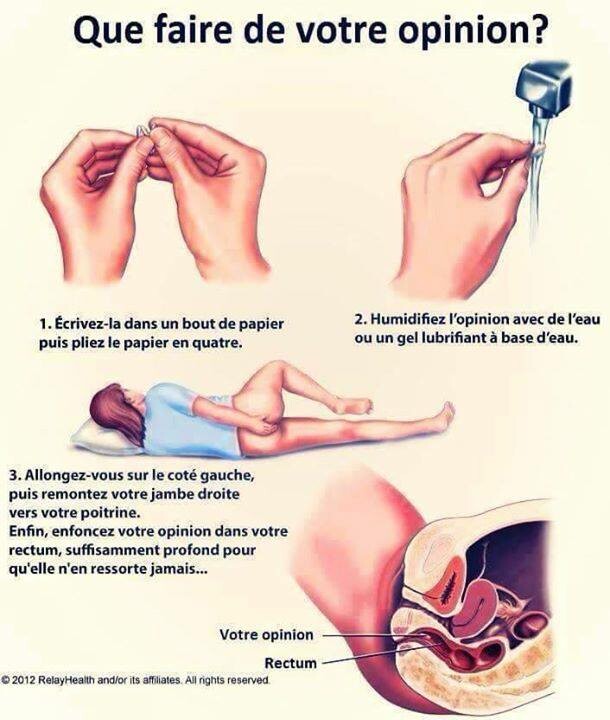 Que faire de votre opinion?

1. Écrivez-la dans un bout de papier puis pliez le papier en quatre.

2. Humidifiez l'opinion avec de l'eau ou un gel lubrifiant à base d'eau.

3. Allongez-vous sur le coté gauche, puis remontez votre jambe droite vers votre poitrine.
Enfin, enfoncez votre opinion dans votre rectum, suffisamment profond pour qu'elle n'en ressorte jamais...

Votre opinion

Rectum

© 2012 RelayHealth and/or its affiliates. All rights reserved.